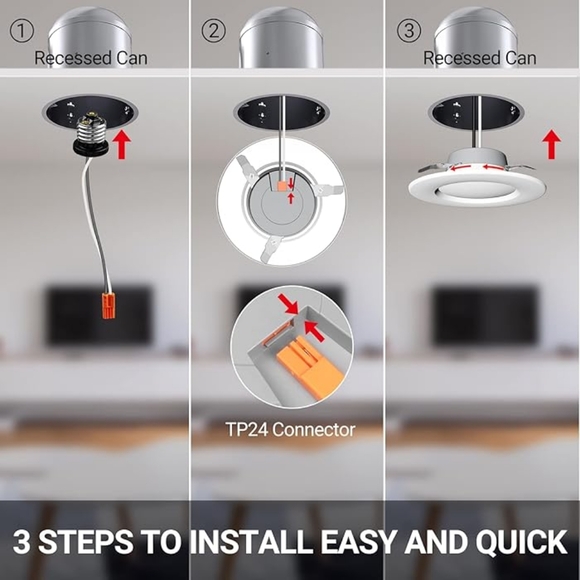 ① Recessed Can

②

TP24 Connector

③ Recessed Can

3 STEPS TO INSTALL EASY AND QUICK